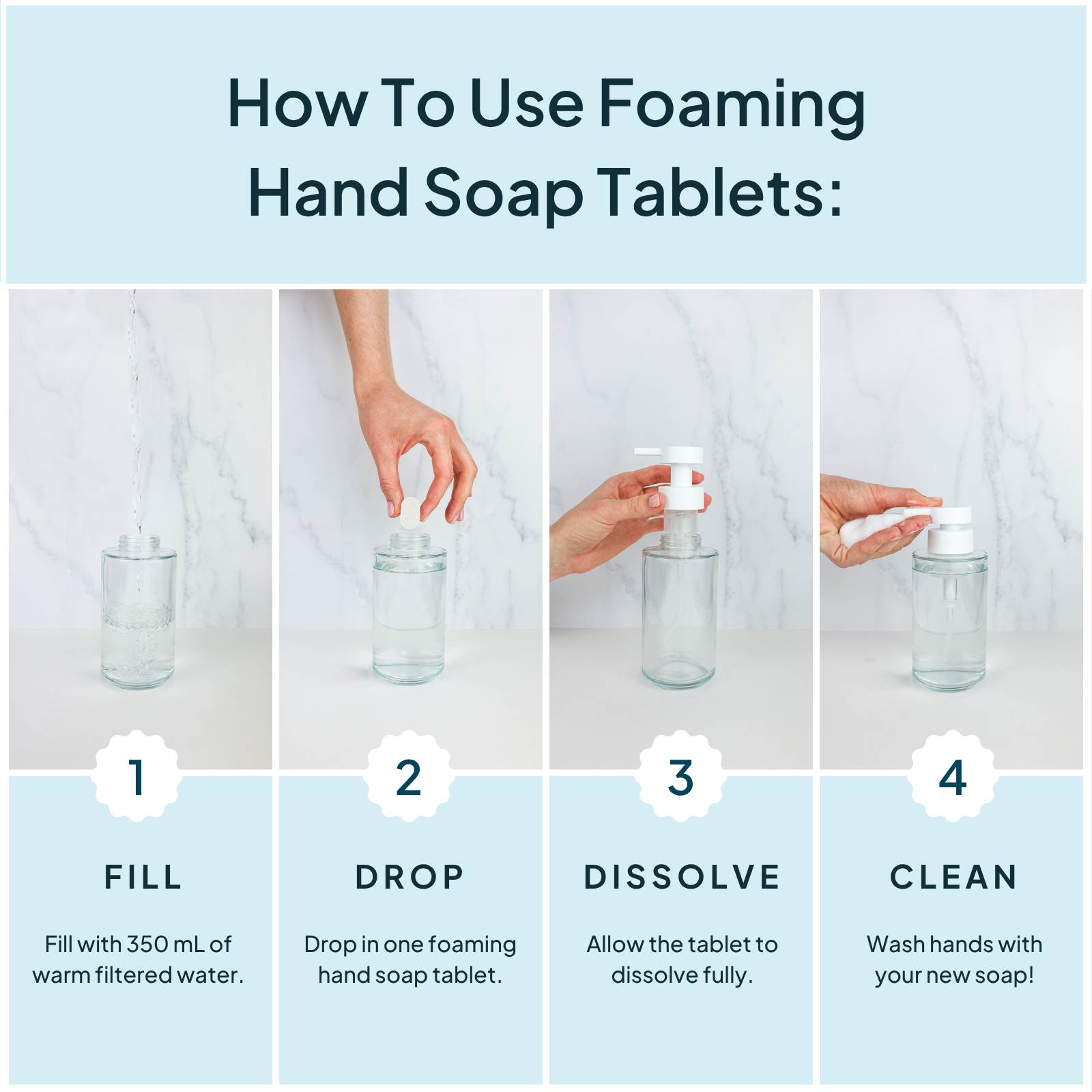 How To Use Foaming Hand Soap Tablets:

1

FILL

Fill with 350 mL of warm filtered water.

2

DROP

Drop in one foaming hand soap tablet.

3

DISSOLVE

Allow the tablet to dissolve fully.

4

CLEAN

Wash hands with your new soap!