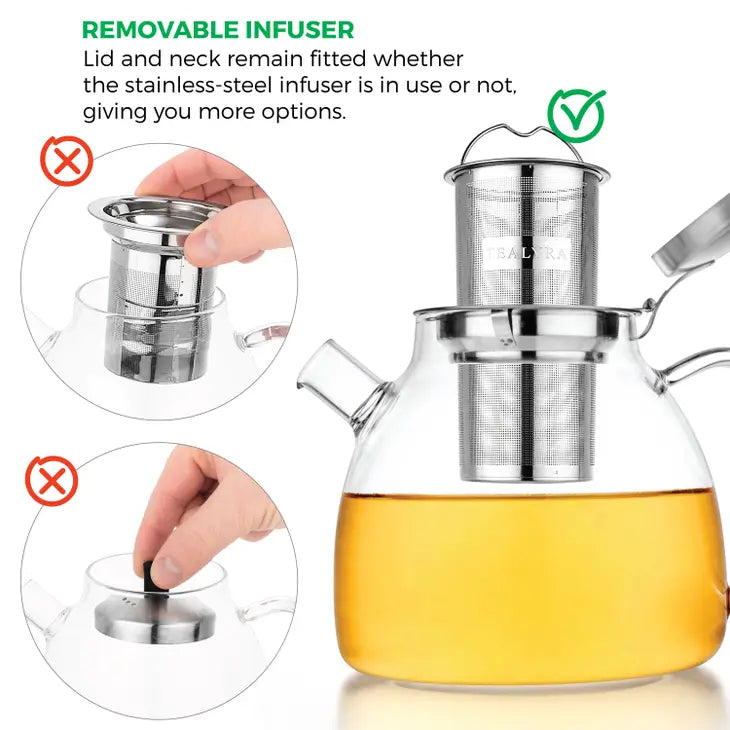 REMOVABLE INFUSER
Lid and neck remain fitted whether the stainless-steel infuser is in use or not, giving you more options.

TEALYRA