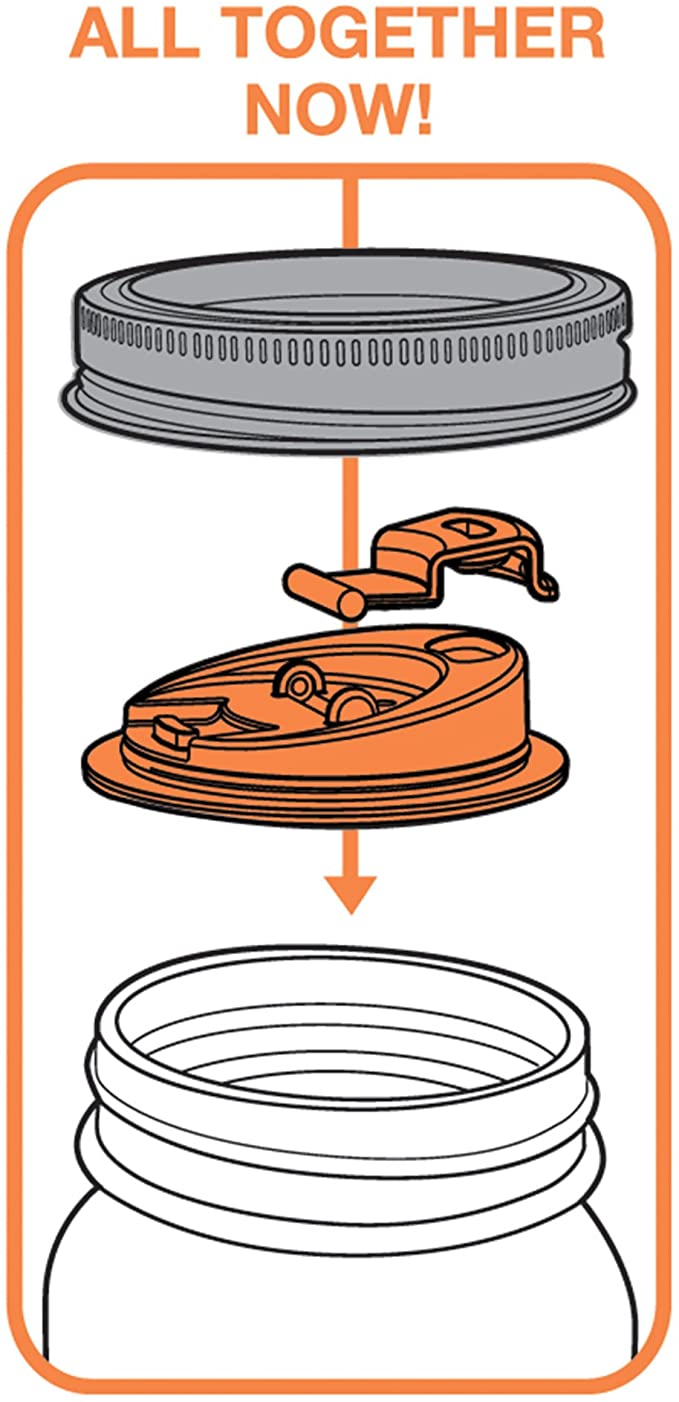 ALL TOGETHER NOW!